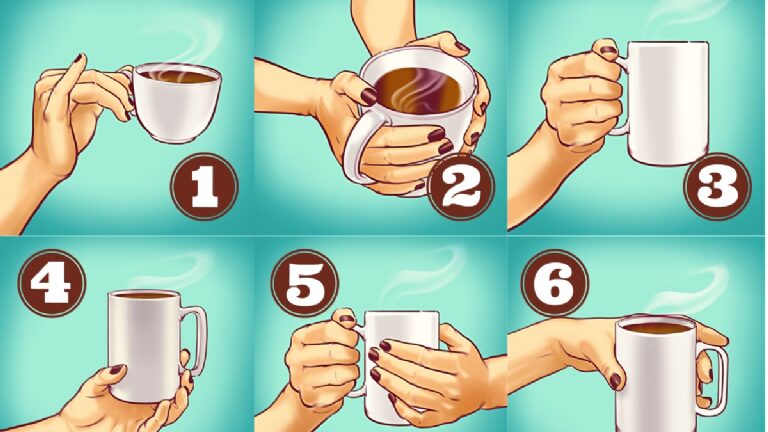 1
2
3
4
5
6