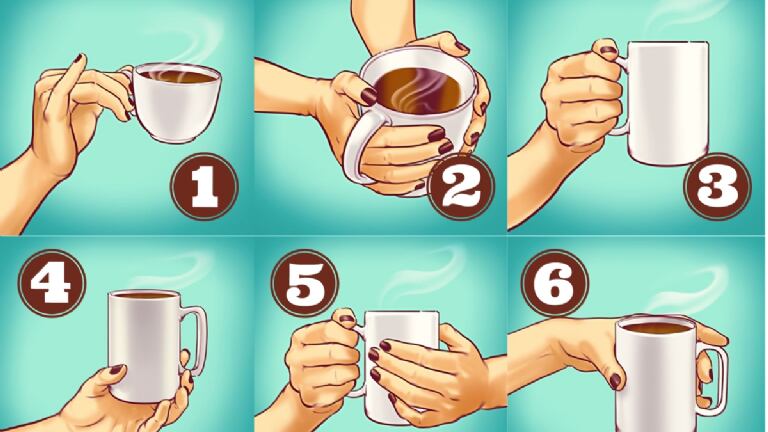 1
2
3
4
5
6