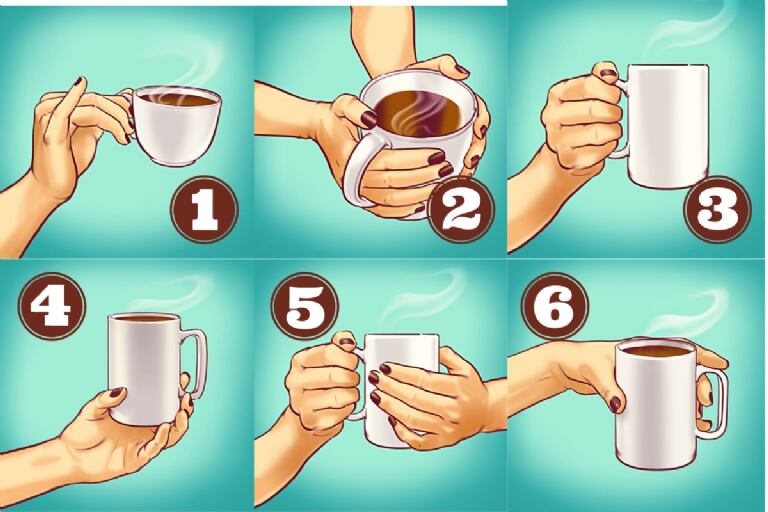 1
2
3
4
5
6